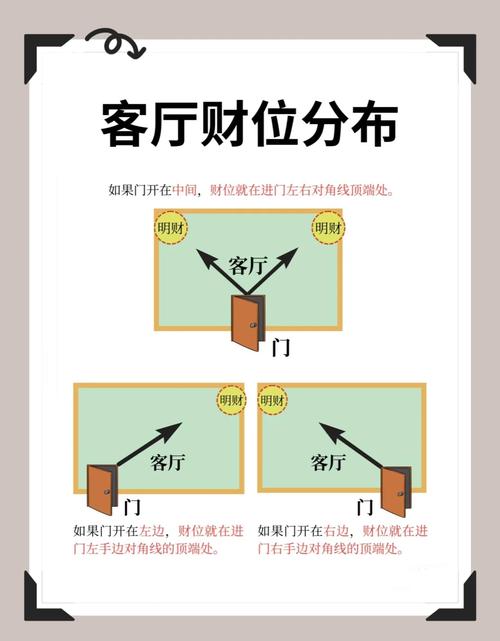 客厅财位分布

如果门开在中间，财位就在进门左右对角线顶端处。

明财

明财

客厅

门

明财

客厅

门

如果门开在左边，财位就在进门左手边对角线的顶端处。

明财

客厅

门

如果门开在右边，财位就在进门右手边对角线的顶端处。